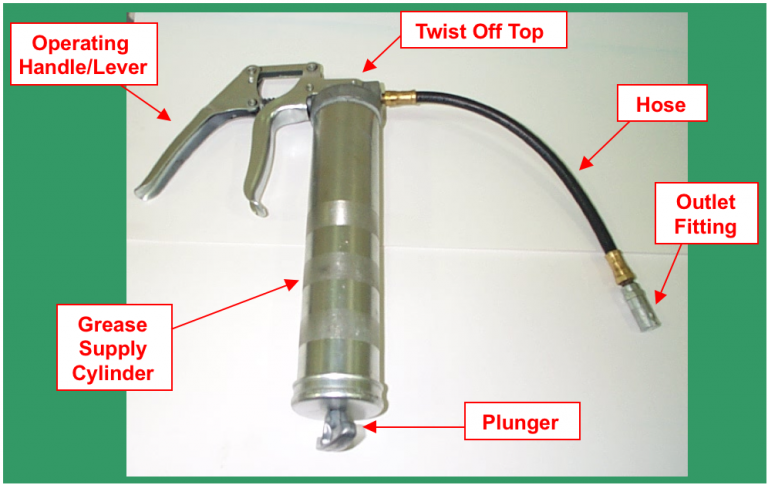 Operating Handle/Lever

Twist Off Top

Hose

Outlet Fitting

Grease Supply Cylinder

Plunger