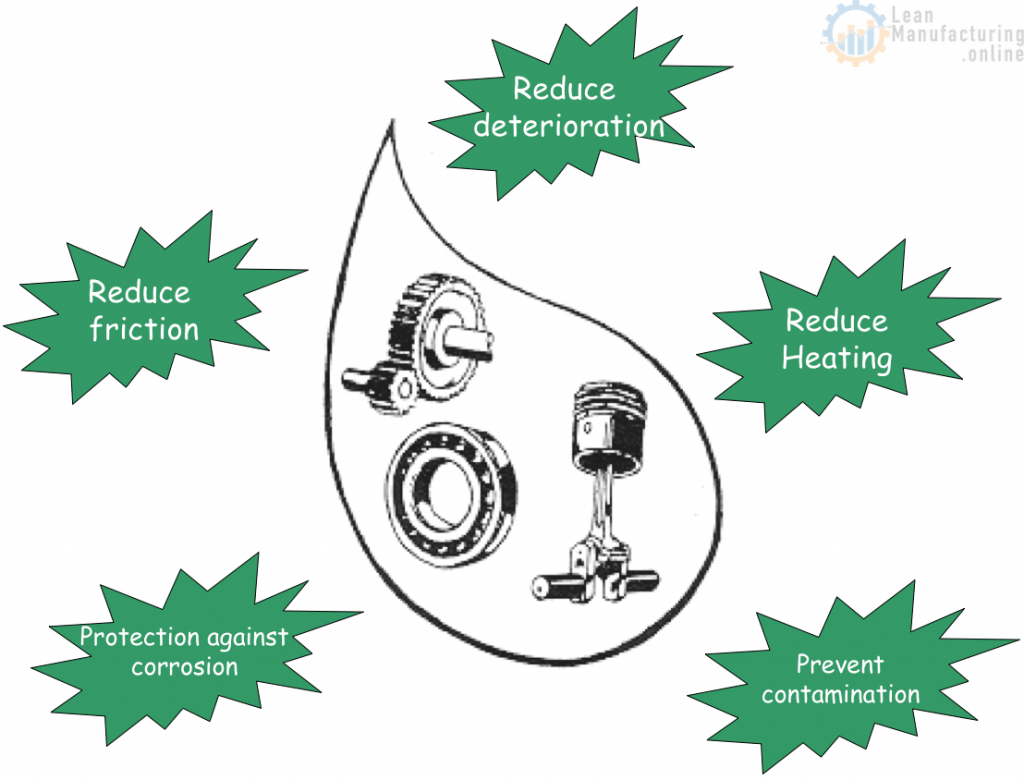 Lean Manufacturing .online

Reduce deterioration

Reduce friction

Reduce Heating

Protection against corrosion

Prevent contamination