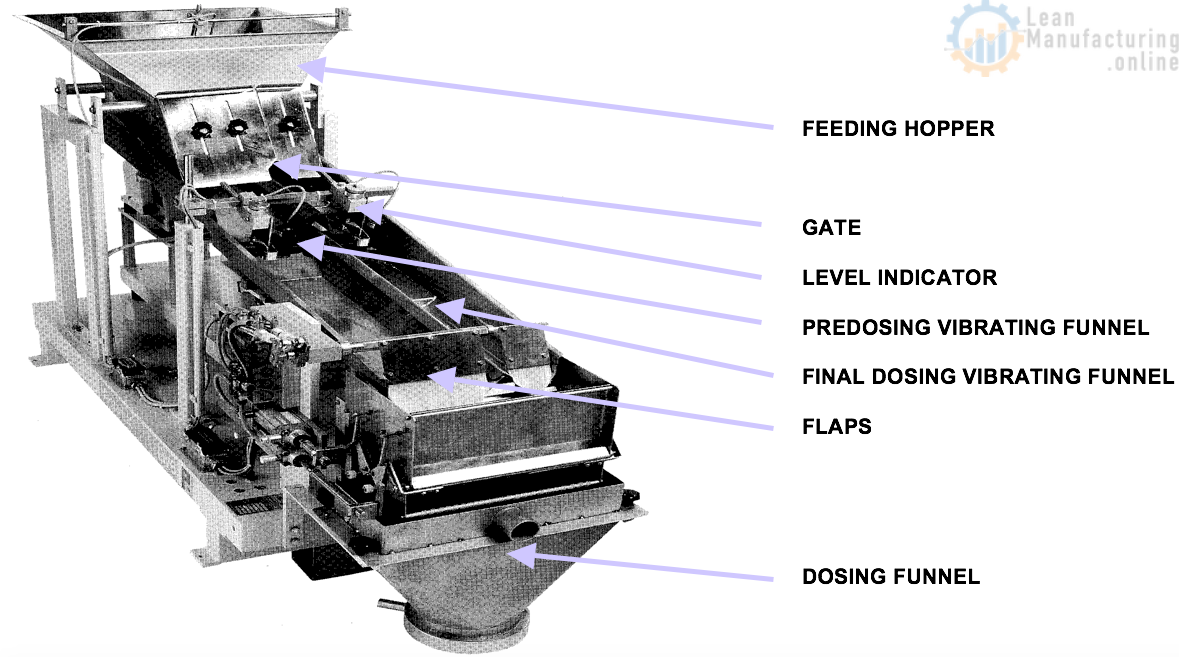 Lean Manufacturing .online

FEEDING HOPPER

GATE

LEVEL INDICATOR

PREDOSING VIBRATING FUNNEL

FINAL DOSING VIBRATING FUNNEL

FLAPS

DOSING FUNNEL